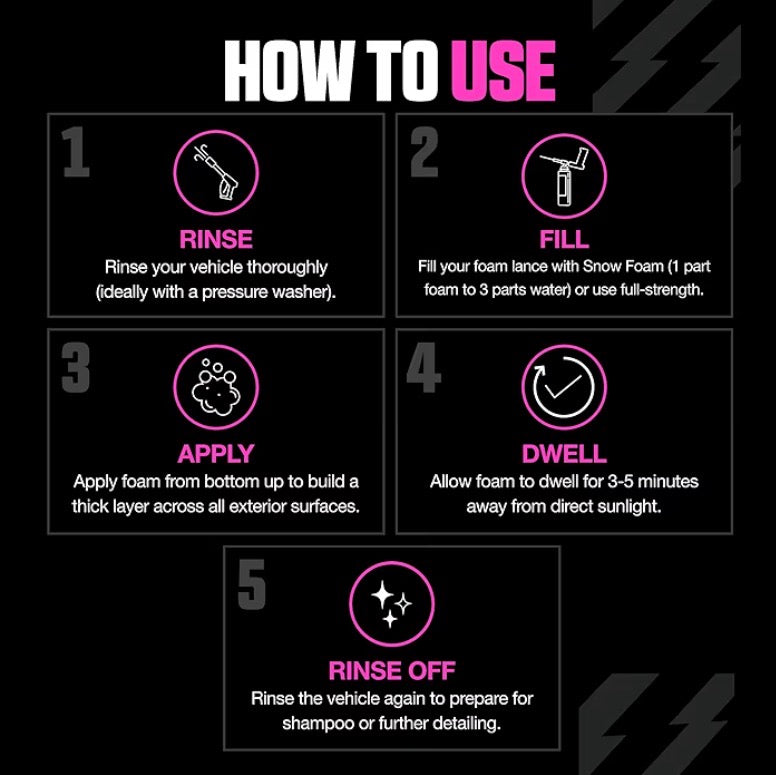 HOW TO USE

1

RINSE

Rinse your vehicle thoroughly (ideally with a pressure washer).

2

FILL

Fill your foam lance with Snow Foam (1 part foam to 3 parts water) or use full-strength.

3

APPLY

Apply foam from bottom up to build a thick layer across all exterior surfaces.

4

DWELL

Allow foam to dwell for 3-5 minutes away from direct sunlight.

5

RINSE OFF

Rinse the vehicle again to prepare for shampoo or further detailing.