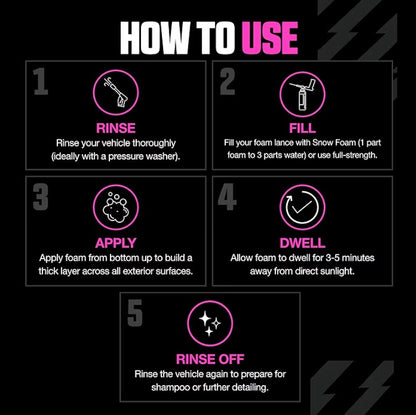 HOW TO USE

1
RINSE
Rinse your vehicle thoroughly (ideally with a pressure washer).

2
FILL
Fill your foam lance with Snow Foam (1 part foam to 3 parts water) or use full-strength.

3
APPLY
Apply foam from bottom up to build a thick layer across all exterior surfaces.

4
DWELL
Allow foam to dwell for 3-5 minutes away from direct sunlight.

5
RINSE OFF
Rinse the vehicle again to prepare for shampoo or further detailing.