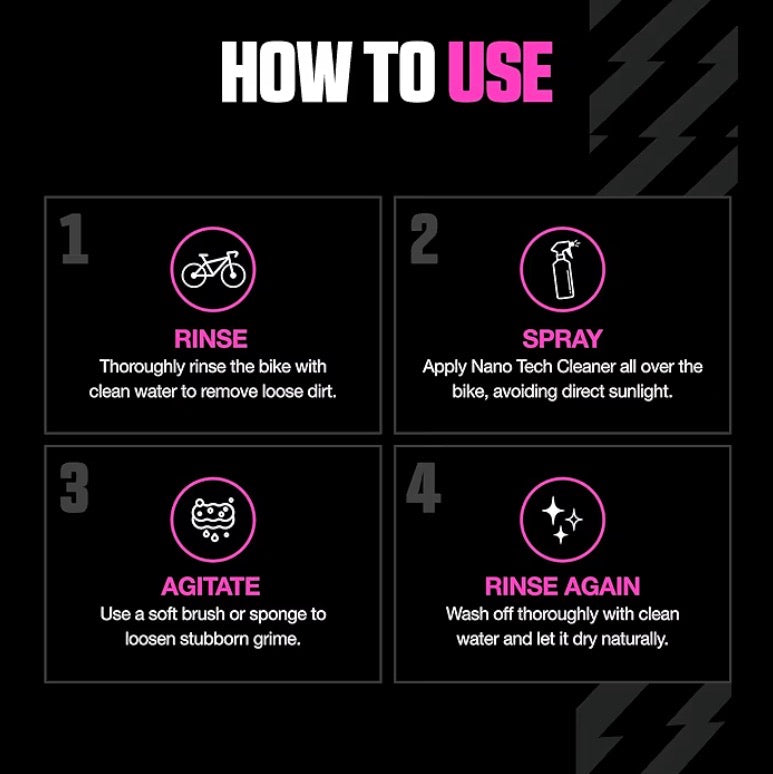 HOW TO USE

1

RINSE
Thoroughly rinse the bike with clean water to remove loose dirt.

2

SPRAY
Apply Nano Tech Cleaner all over the bike, avoiding direct sunlight.

3

AGITATE
Use a soft brush or sponge to loosen stubborn grime.

4

RINSE AGAIN
Wash off thoroughly with clean water and let it dry naturally.