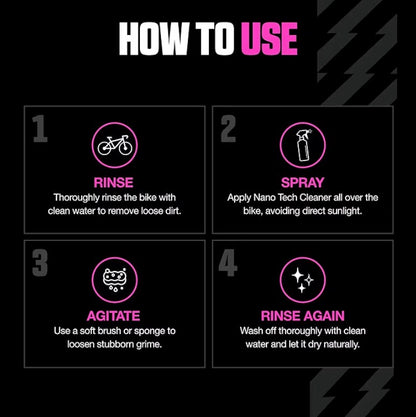 HOW TO USE

1

RINSE

Thoroughly rinse the bike with clean water to remove loose dirt.

2

SPRAY

Apply Nano Tech Cleaner all over the bike, avoiding direct sunlight.

3

AGITATE

Use a soft brush or sponge to loosen stubborn grime.

4

RINSE AGAIN

Wash off thoroughly with clean water and let it dry naturally.